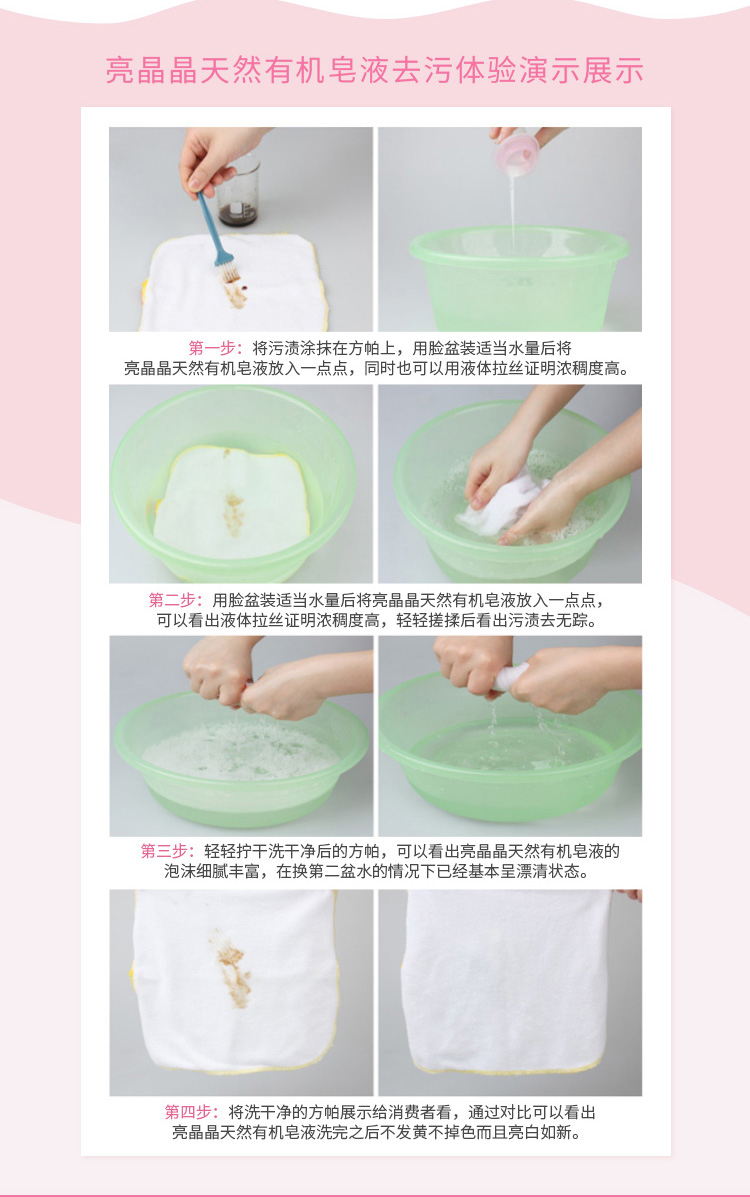 亮晶晶天然有机皂液去污体验演示展示

第一步：将污渍涂抹在方帕上，用脸盆装适当水量后将亮晶晶天然有机皂液放入一点点，同时也可以用液体拉丝证明浓稠度高。

第二步：用脸盆装适当水量后将亮晶晶天然有机皂液放入一点点，可以看出液体拉丝证明浓稠度高，轻轻搓揉后看出污渍去无踪。

第三步：轻轻拧干洗干净后的方帕，可以看出亮晶晶天然有机皂液的泡沫细腻丰富，在换第二盆水的情况下已经基本呈漂清状态。

第四步：将洗干净的方帕展示给消费者看，通过对比可以看出亮晶晶天然有机皂液洗完之后不发黄不掉色而且亮白如新。