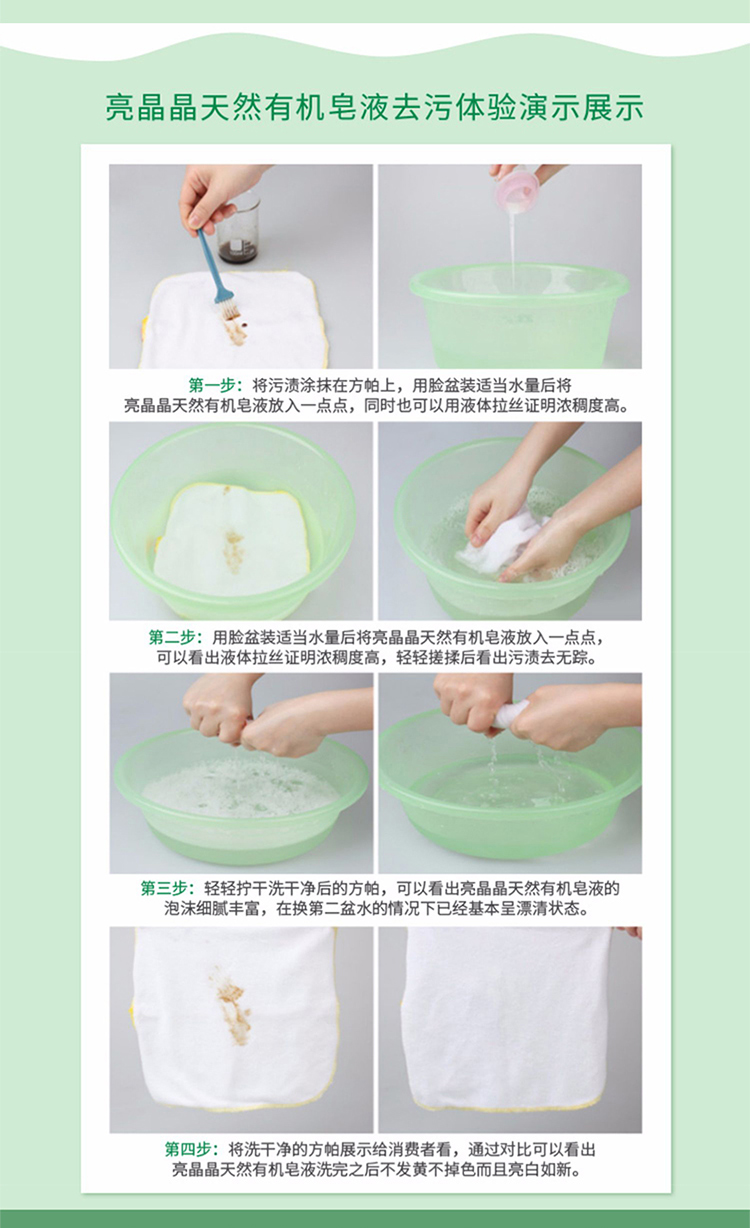 亮晶晶天然有机皂液去污体验演示展示

第一步：将污渍涂抹在方帕上，用脸盆装适当水量后将亮晶晶天然有机皂液放入一点点，同时也可以用液体拉丝证明浓稠度高。

第二步：用脸盆装适当水量后将亮晶晶天然有机皂液放入一点点，可以看出液体拉丝证明浓稠度高，轻轻搓揉后看出污渍去无踪。

第三步：轻轻拧干洗干净后的方帕，可以看出亮晶晶天然有机皂液的泡沫细腻丰富，在换第二盆水的情况下已经基本呈漂清状态。

第四步：将洗干净的方帕展示给消费者看，通过对比可以看出亮晶晶天然有机皂液洗完之后不发黄不掉色而且亮白如新。